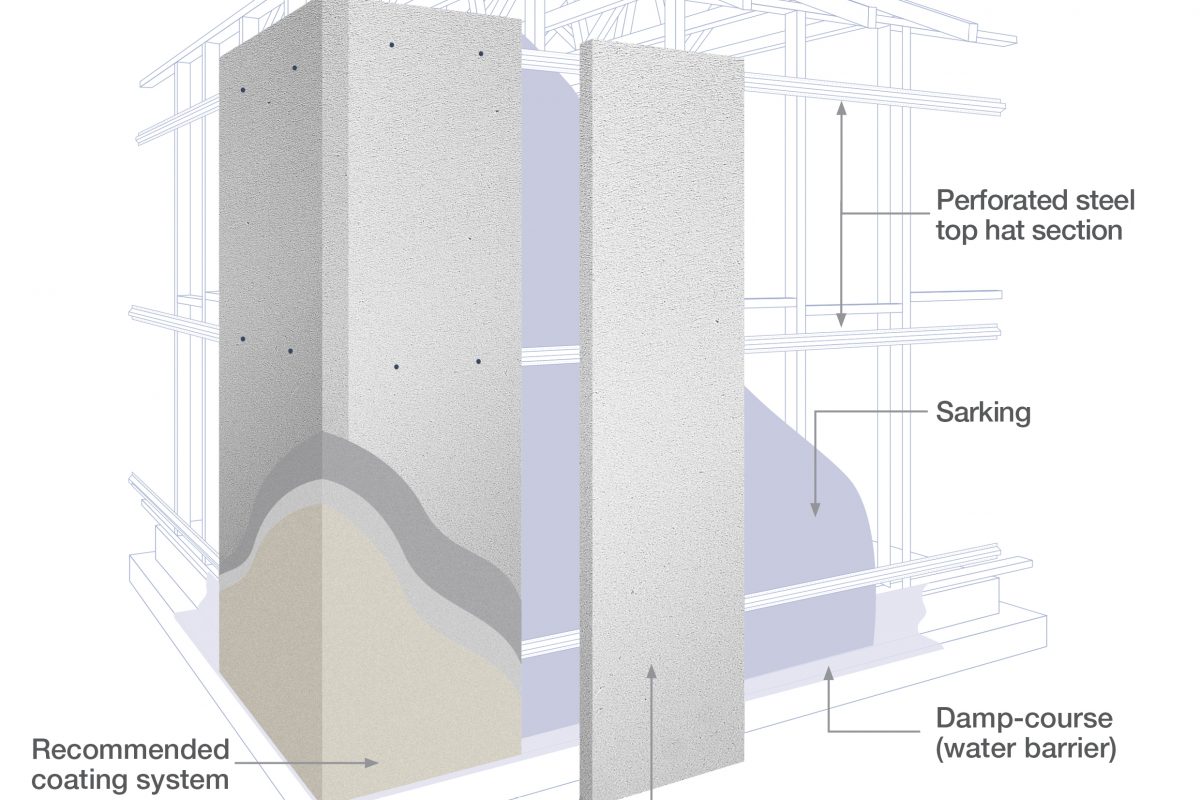 Perforated steel top hat section

Sarking

Damp-course (water barrier)

Recommended coating system